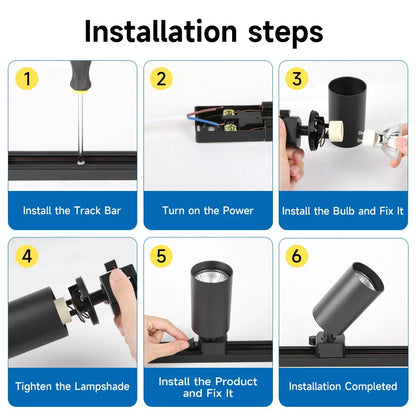 Installation steps

1
Install the Track Bar

2
Turn on the Power

3
Install the Bulb and Fix It

4
Tighten the Lampshade

5
Install the Product and Fix It

6
Installation Completed